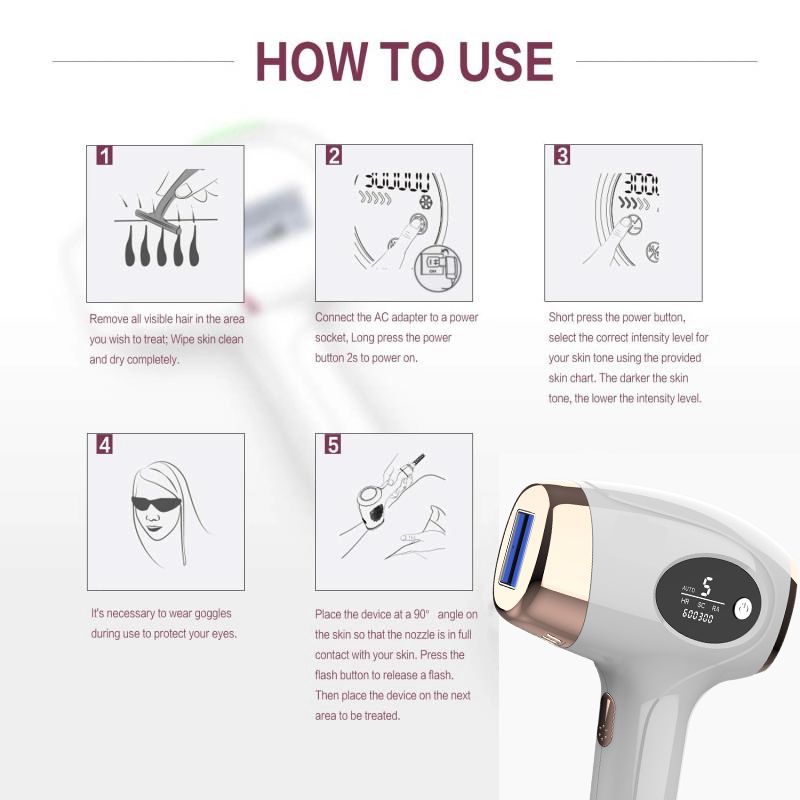 HOW TO USE

1

Remove all visible hair in the area you wish to treat; Wipe skin clean and dry completely.

2

300000

Connect the AC adapter to a power socket, Long press the power button 2s to power on.

3

300

Short press the power button, select the correct intensity level for your skin tone using the provided skin chart. The darker the skin tone, the lower the intensity level.

4

It's necessary to wear goggles during use to protect your eyes.

5

Place the device at a 90° angle on the skin so that the nozzle is in full contact with your skin. Press the flash button to release a flash. Then place the device on the next area to be treated.

AUTO 5
HR SC RA
600300