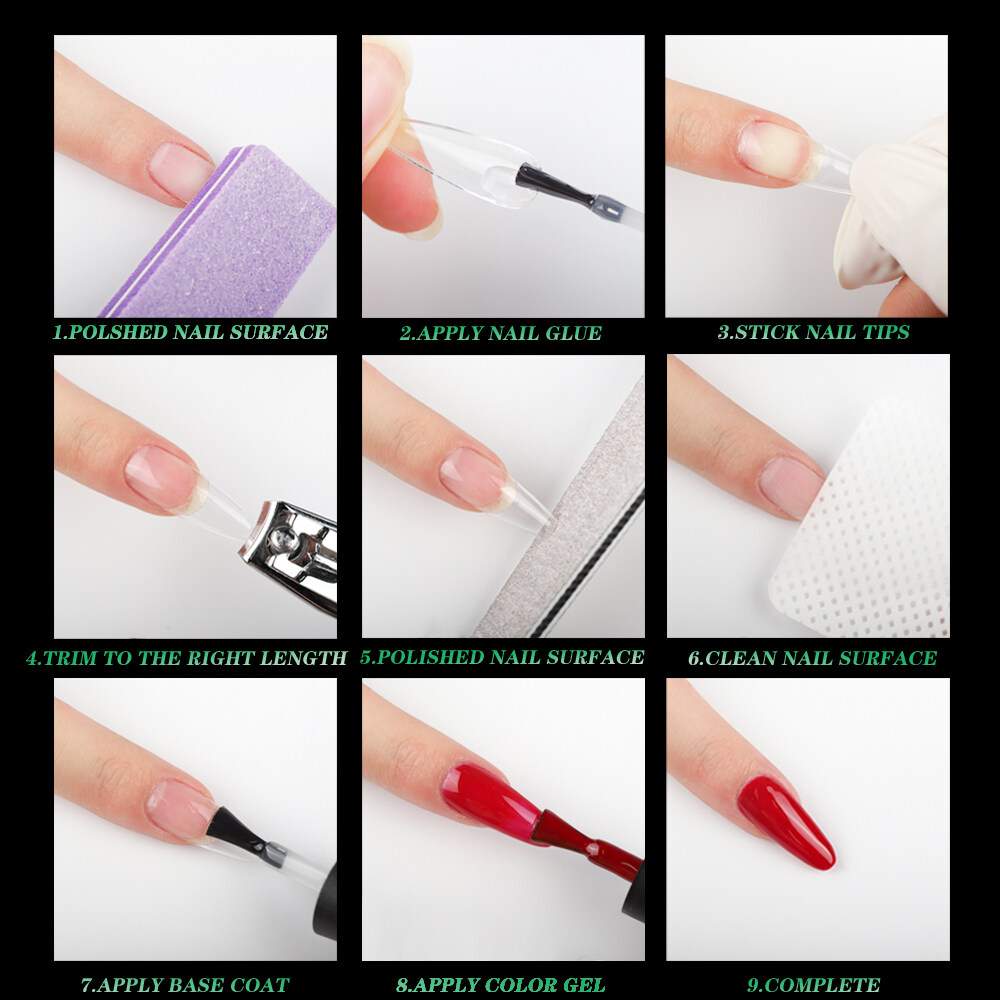 1.POLSHED NAIL SURFACE

2.APPLY NAIL GLUE

3.STICK NAIL TIPS

4.TRIM TO THE RIGHT LENGTH

5.POLISHED NAIL SURFACE

6.CLEAN NAIL SURFACE

7.APPLY BASE COAT

8.APPLY COLOR GEL

9.COMPLETE